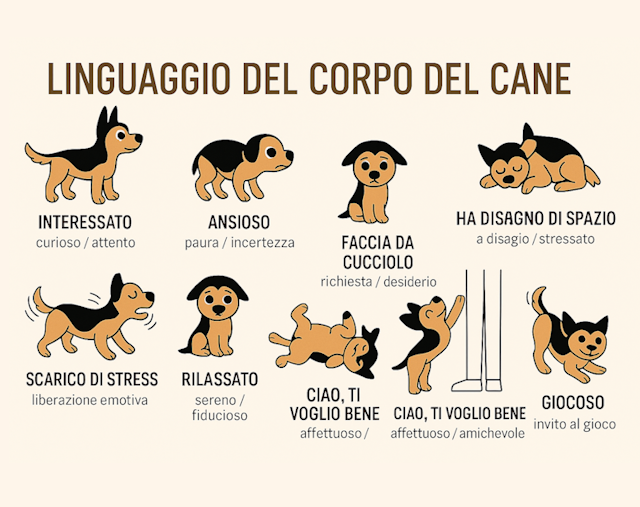 LINGUAGGIO DEL CORPO DEL CANE

INTERESSATO
curioso / attento

ANSIOSO
paura / incertezza

FACCIA DA CUCCIOLO
richiesta / desiderio

HA DISAGNO DI SPAZIO
a disagio / stressato

SCARICO DI STRESS
liberazione emotiva

RILASSATO
sereno / fiducioso

CIAO, TI VOGLIO BENE
affettuoso /

CIAO, TI VOGLIO BENE
affettuoso / amichevole

GIOCOSO
invito al gioco